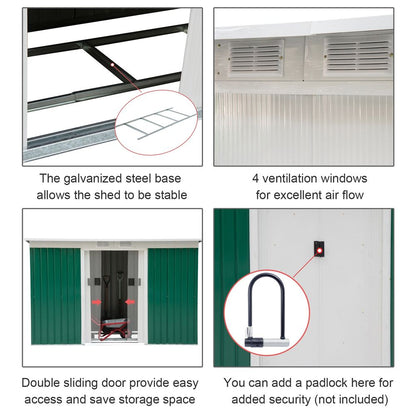 The galvanized steel base allows the shed to be stable

4 ventilation windows for excellent air flow

Double sliding door provide easy access and save storage space

You can add a padlock here for added security (not included)