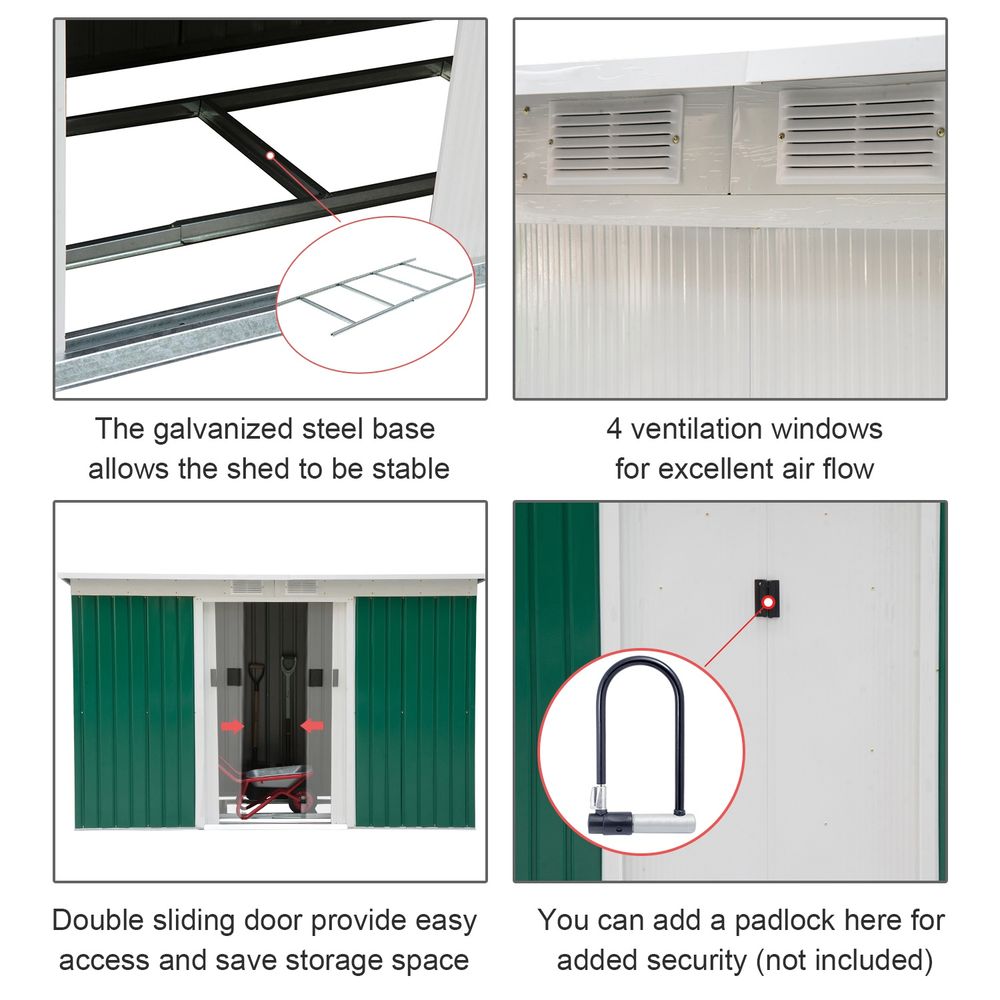 The galvanized steel base allows the shed to be stable

4 ventilation windows for excellent air flow

Double sliding door provide easy access and save storage space

You can add a padlock here for added security (not included)