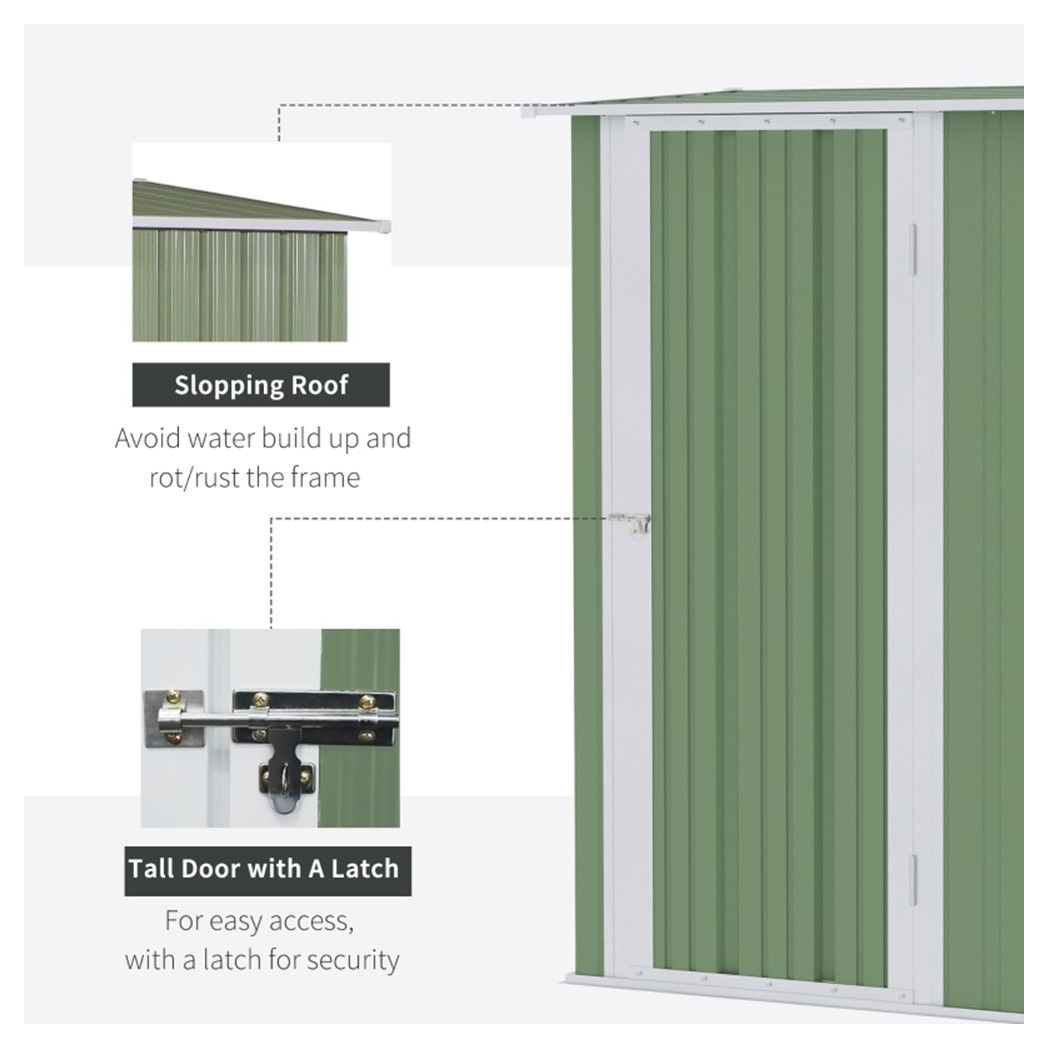 Slopping Roof

Avoid water build up and rot/rust the frame

Tall Door with A Latch

For easy access, with a latch for security