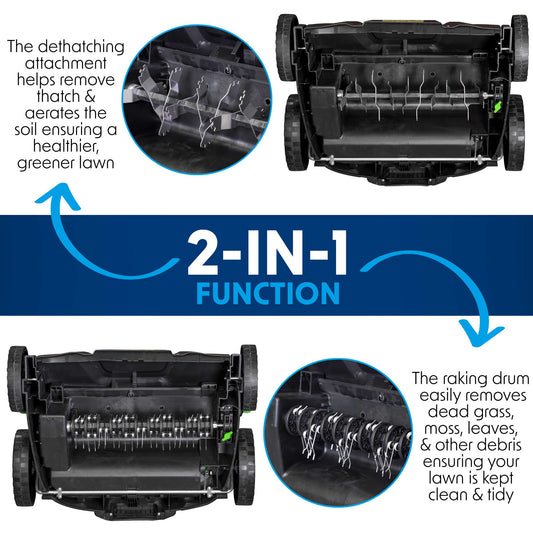 The dethatching attachment helps remove thatch & aerates the soil ensuring a healthier, greener lawn

2-IN-1
FUNCTION

The raking drum easily removes dead grass, moss, leaves, & other debris ensuring your lawn is kept clean & tidy