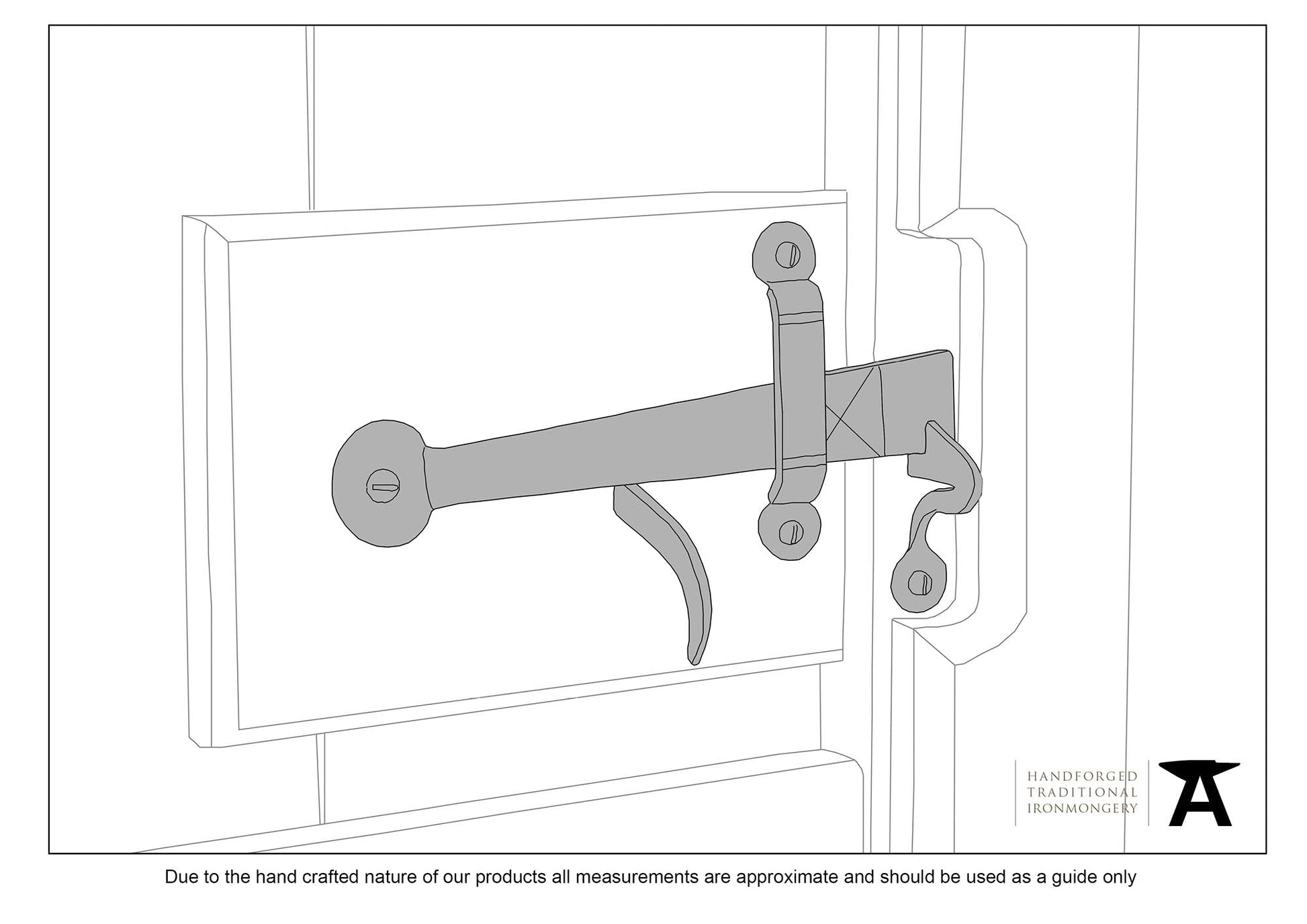 HANDFORGED
TRADITIONAL
IRONMONGERY

Due to the hand crafted nature of our products all measurements are approximate and should be used as a guide only